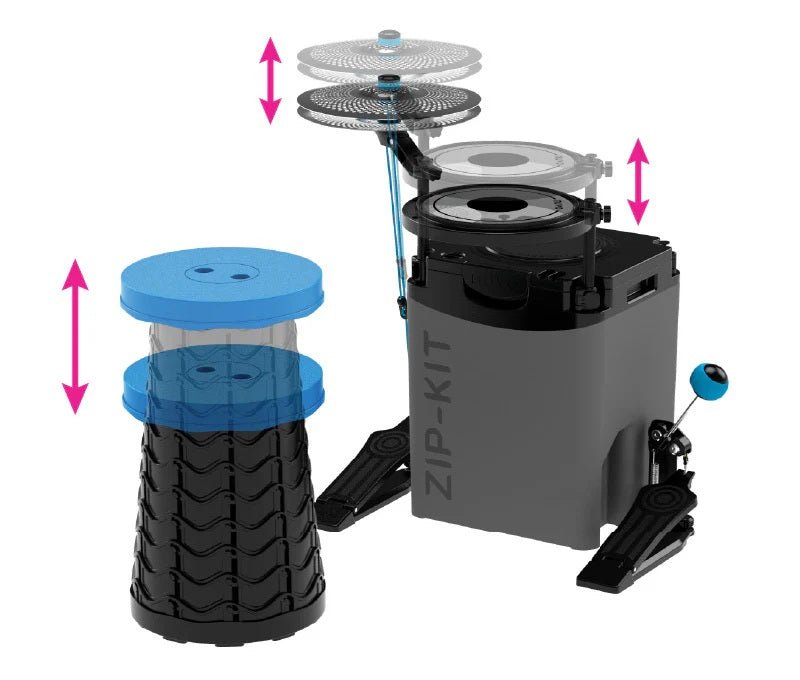 ZIP-KIT